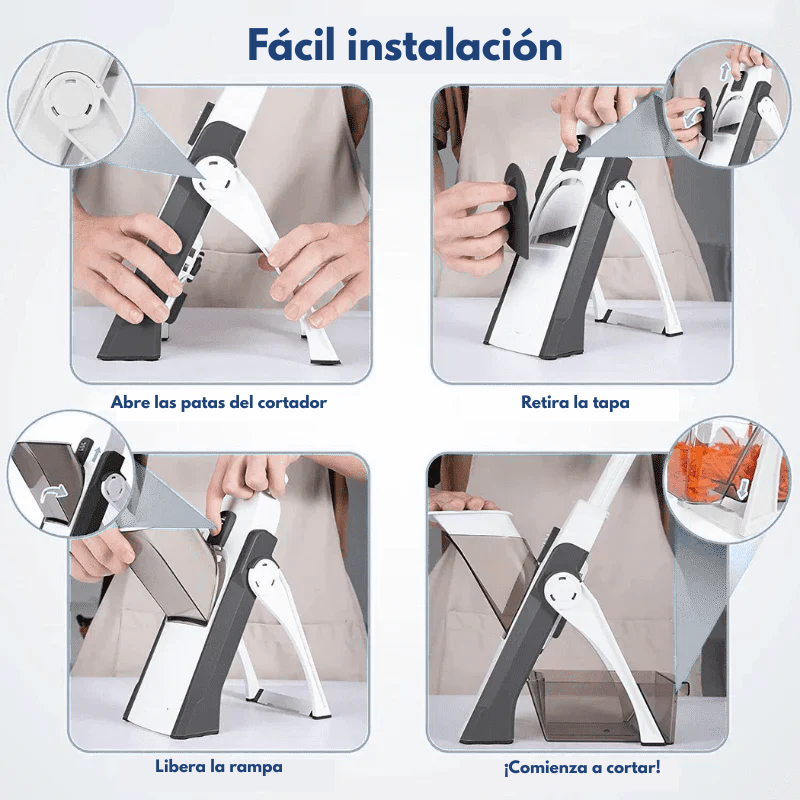 Fácil instalación

Abre las patas del cortador

Retira la tapa

Libera la rampa

¡Comienza a cortar!