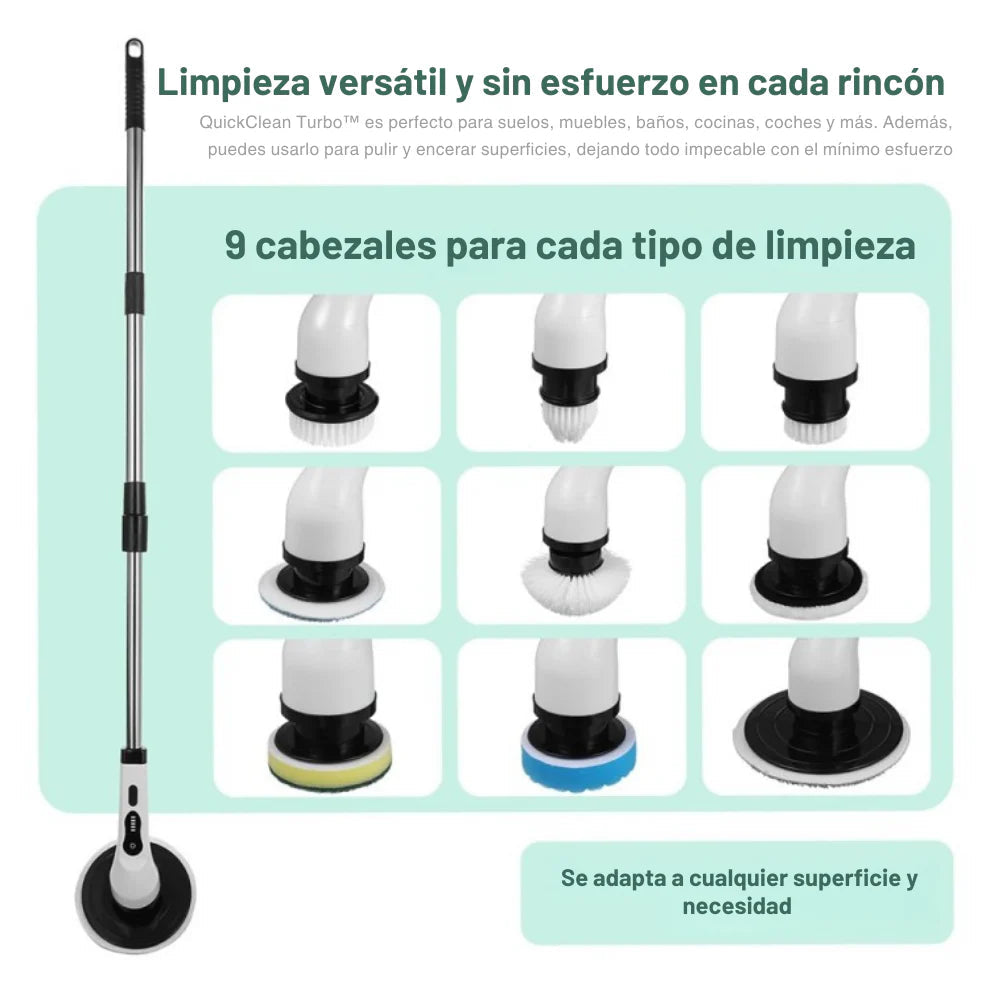 Limpieza versátil y sin esfuerzo en cada rincón

QuickClean Turbo™ es perfecto para suelos, muebles, baños, cocinas, coches y más. Además, puedes usarlo para pulir y encerar superficies, dejando todo impecable con el mínimo esfuerzo

9 cabezales para cada tipo de limpieza

Se adapta a cualquier superficie y necesidad